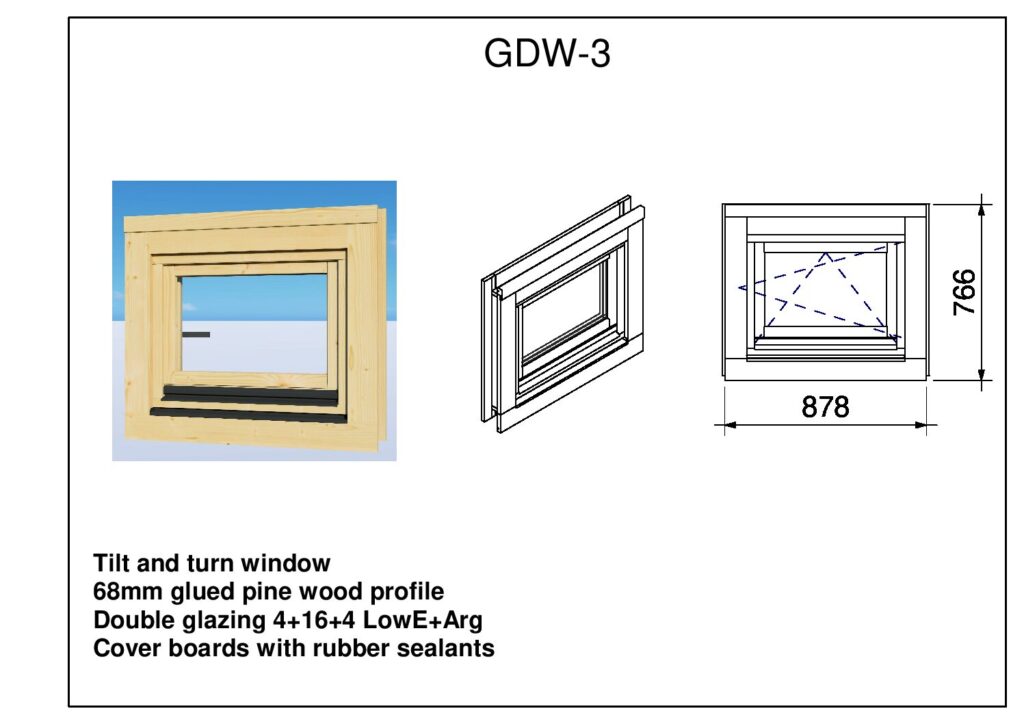 GDW-3

766

878

Tilt and turn window
68mm glued pine wood profile
Double glazing 4+16+4 LowE+Arg
Cover boards with rubber sealants